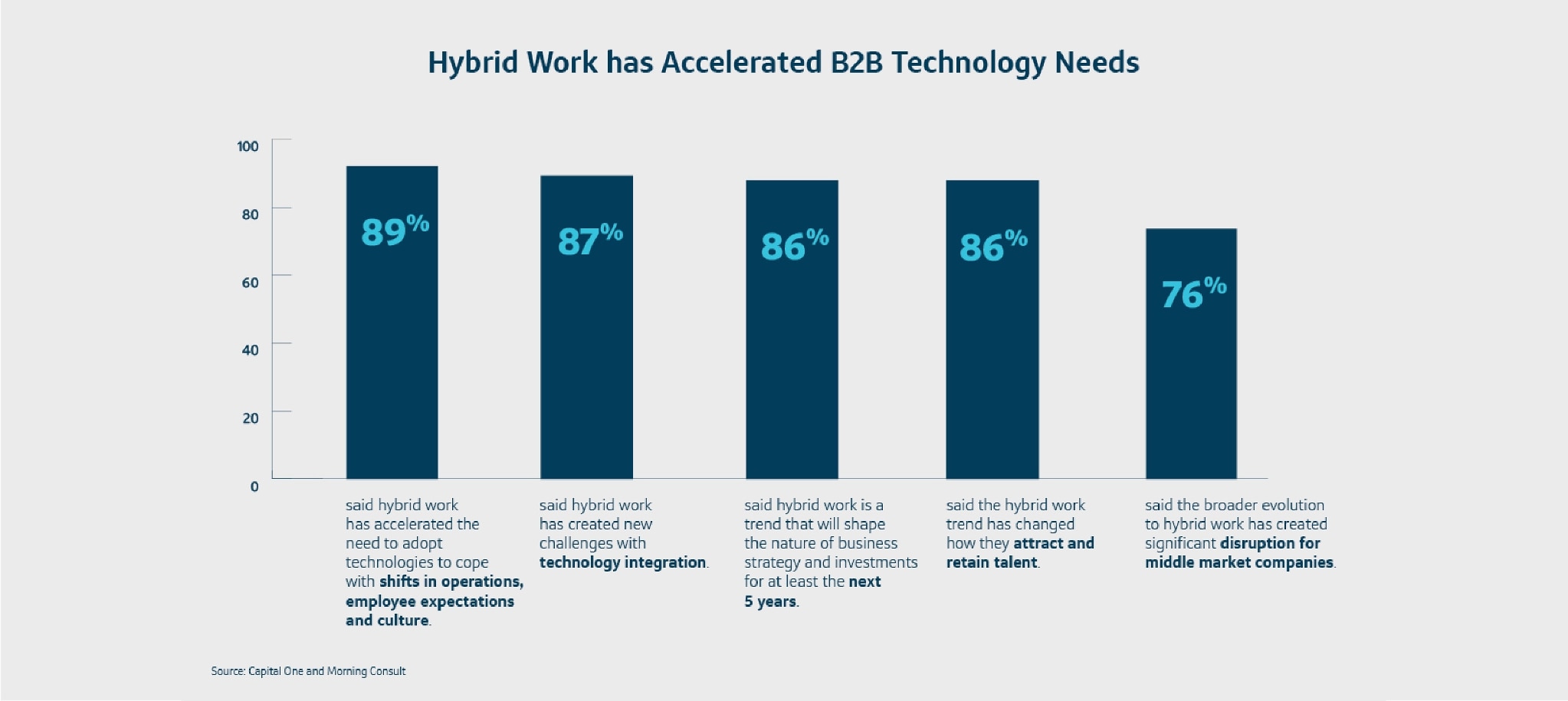 Hybrid Work has Accelerated B2B Technology Needs

100
80
60
40
20
0

89%

87%

86%

86%

76%

said hybrid work has accelerated the need to adopt technologies to cope with shifts in operations, employee expectations and culture.

said hybrid work has created new challenges with technology integration.

said hybrid work is a trend that will shape the nature of business strategy and investments for at least the next 5 years.

said the hybrid work trend has changed how they attract and retain talent.

said the broader evolution to hybrid work has created significant disruption for middle market companies.

Source: Capital One and Morning Consult