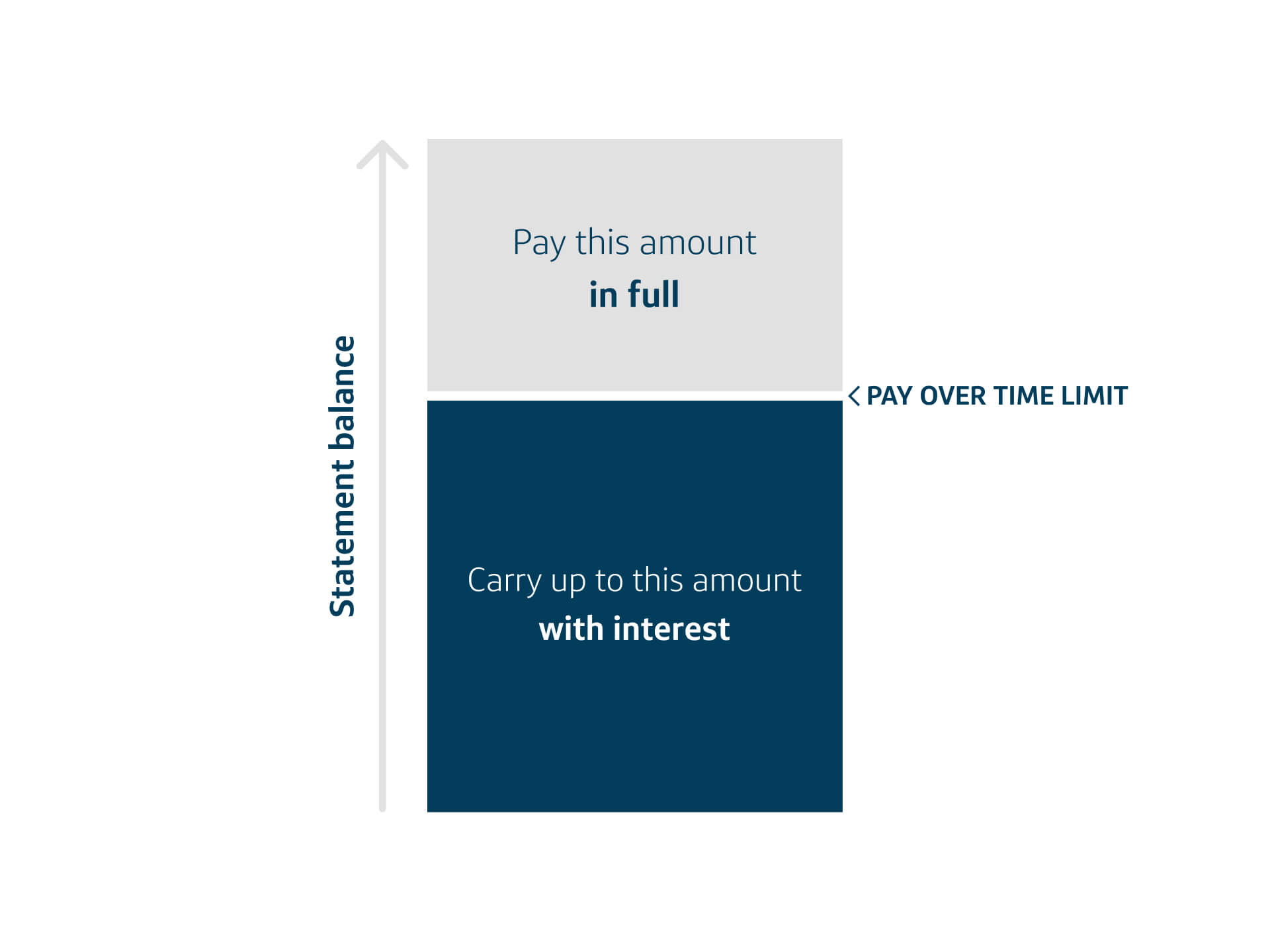 Statement balance

Pay this amount
in full

PAY OVER TIME LIMIT

Carry up to this amount
with interest